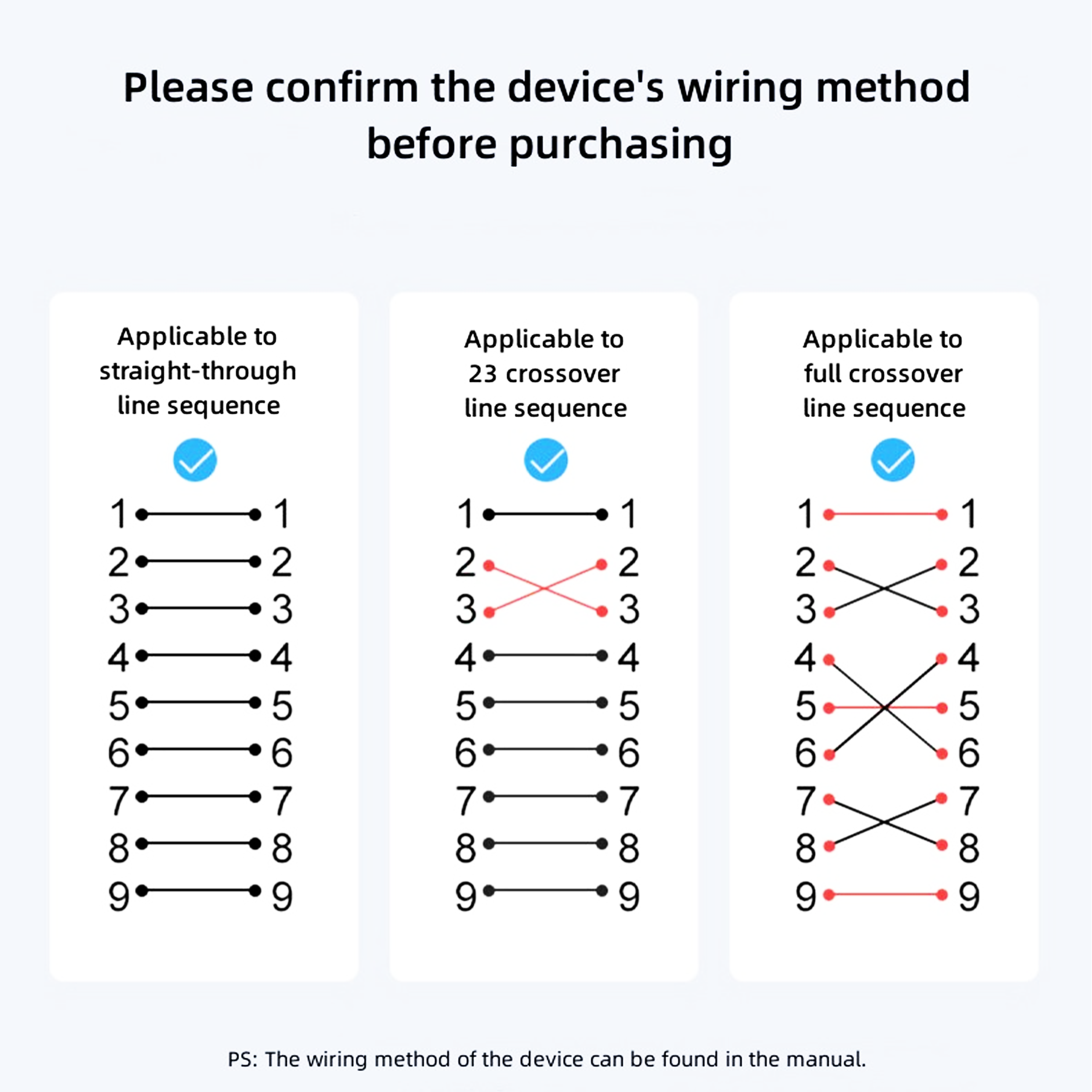 Please confirm the device's wiring method before purchasing

Applicable to straight-through line sequence

1 1
2 2
3 3
4 4
5 5
6 6
7 7
8 8
9 9

Applicable to 23 crossover line sequence

1 1
2 2
3 3
4 4
5 5
6 6
7 7
8 8
9 9

Applicable to full crossover line sequence

1 1
2 2
3 3
4 4
5 5
6 6
7 7
8 8
9 9

PS: The wiring method of the device can be found in the manual.